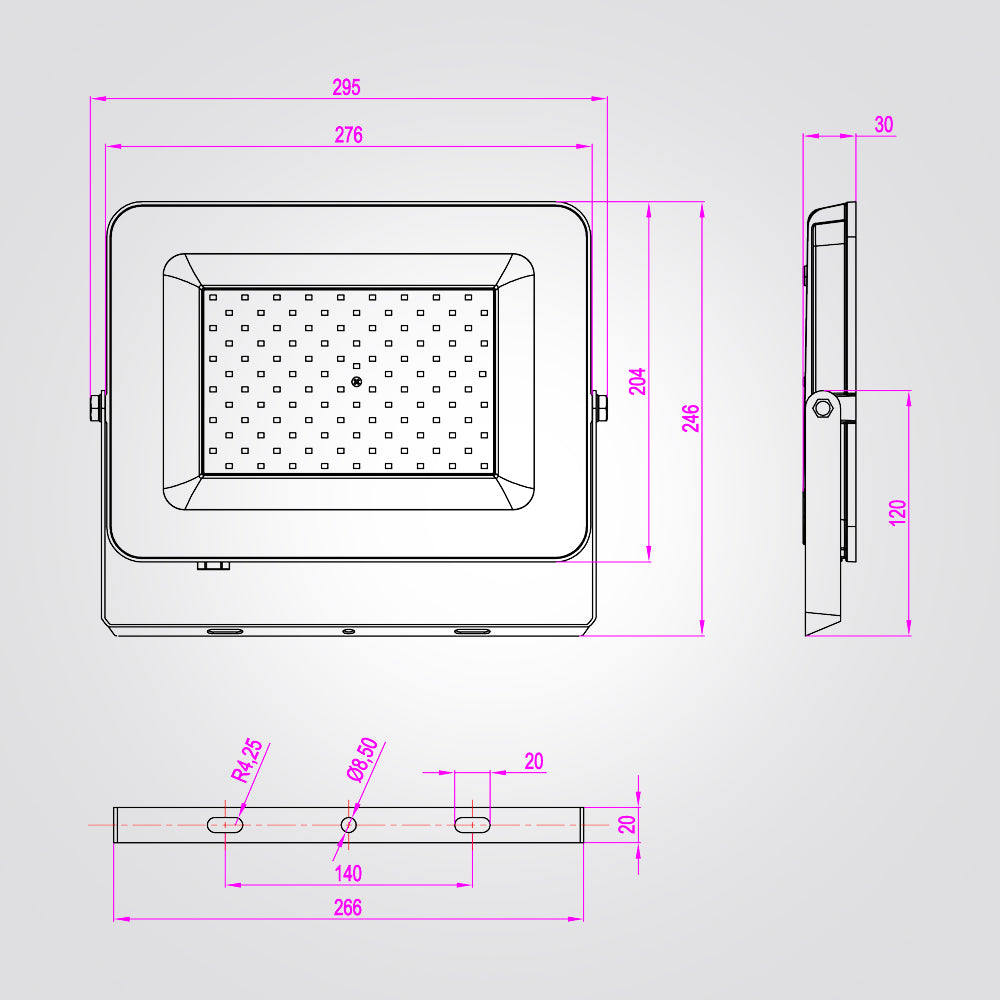 295
276
30
204
246
120
R4,25
Ø8,50
20
20
140
266