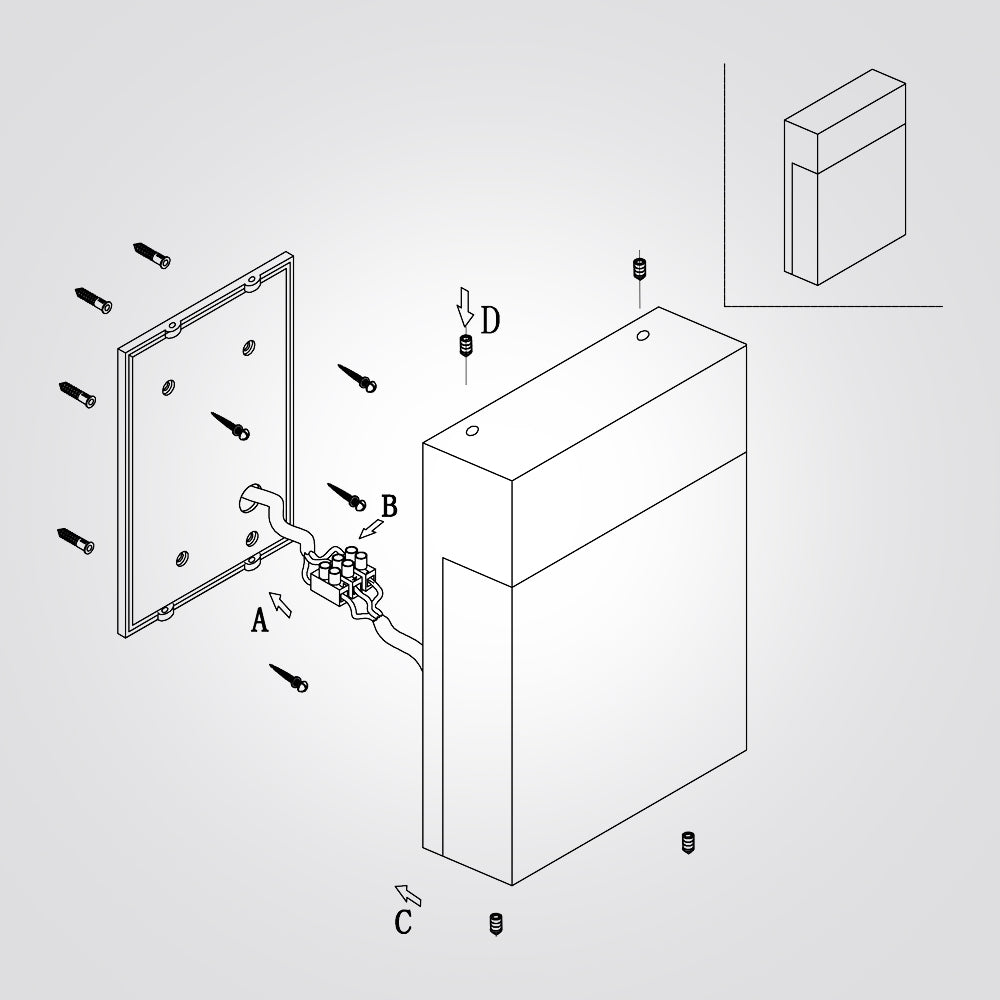 D
B
A
C