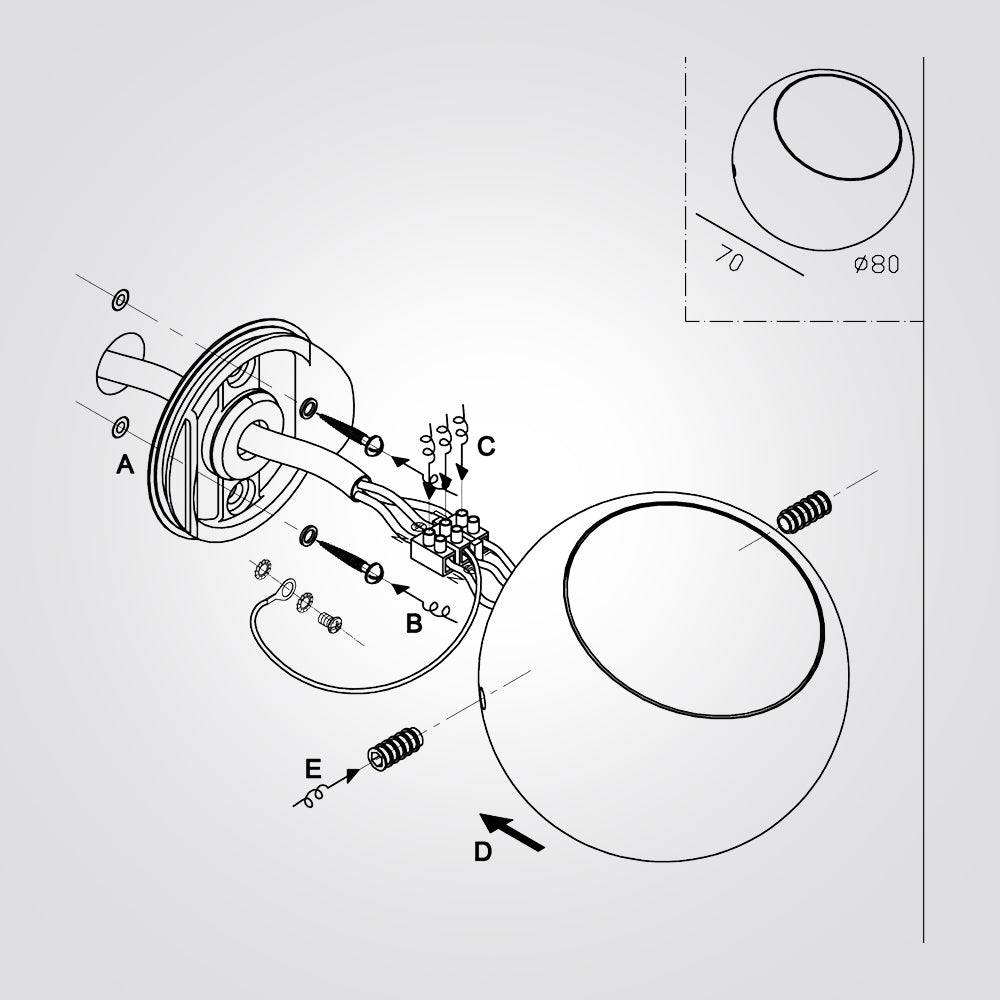 70
ø80
A
C
B
E
D