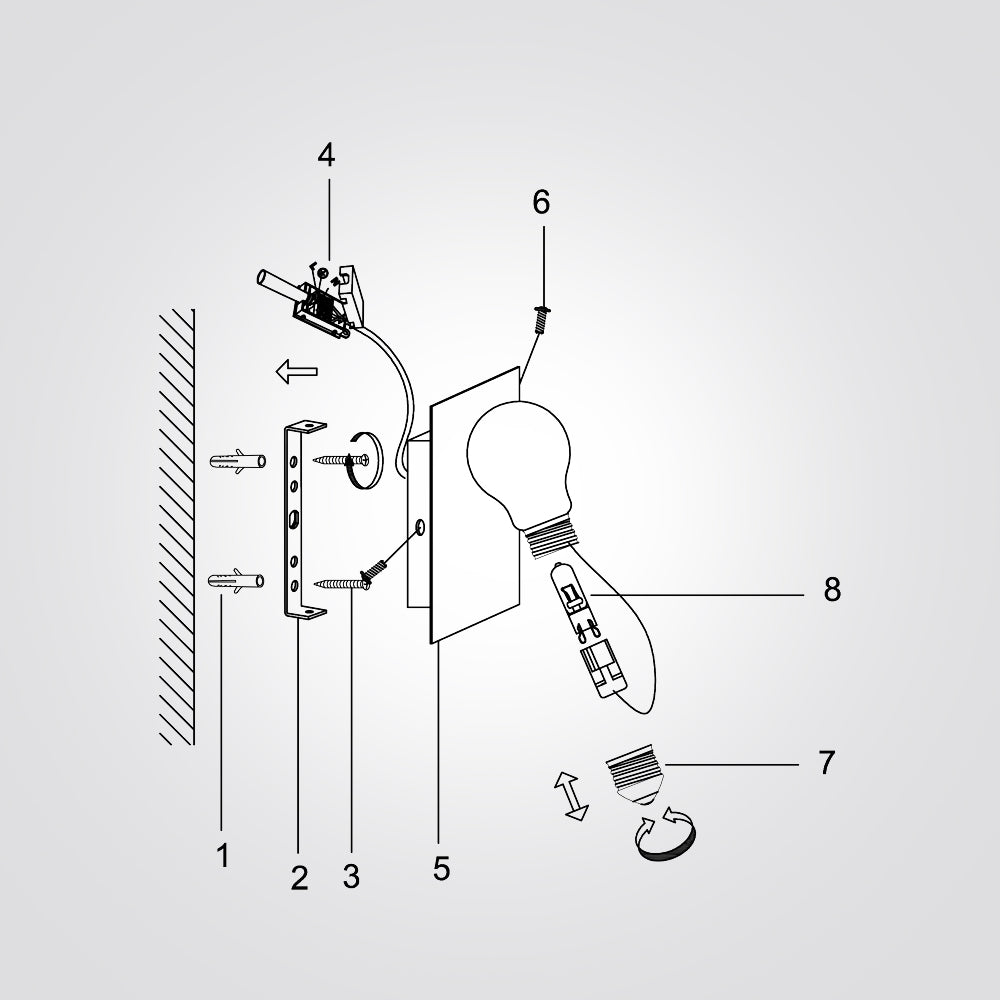 4
6
8
7
1
2
3
5