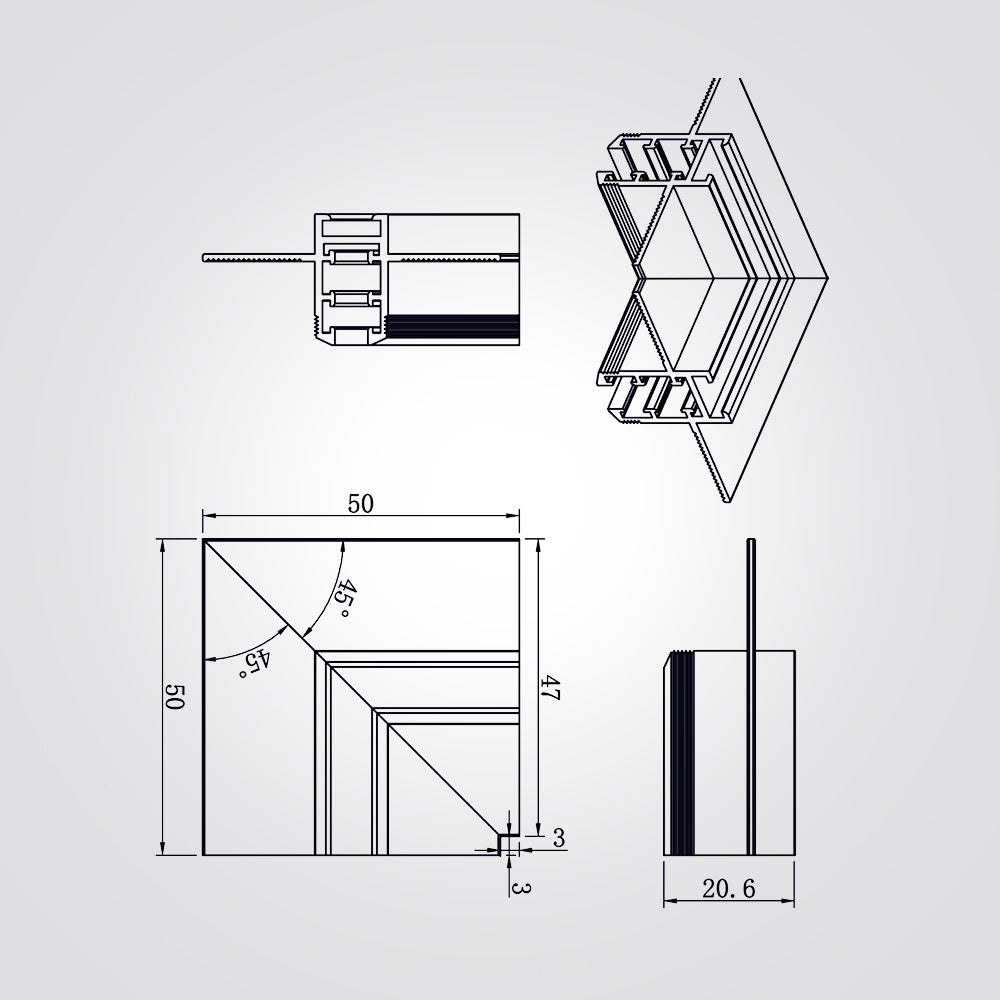 50
45°
45°
50
47
3
3
20.6