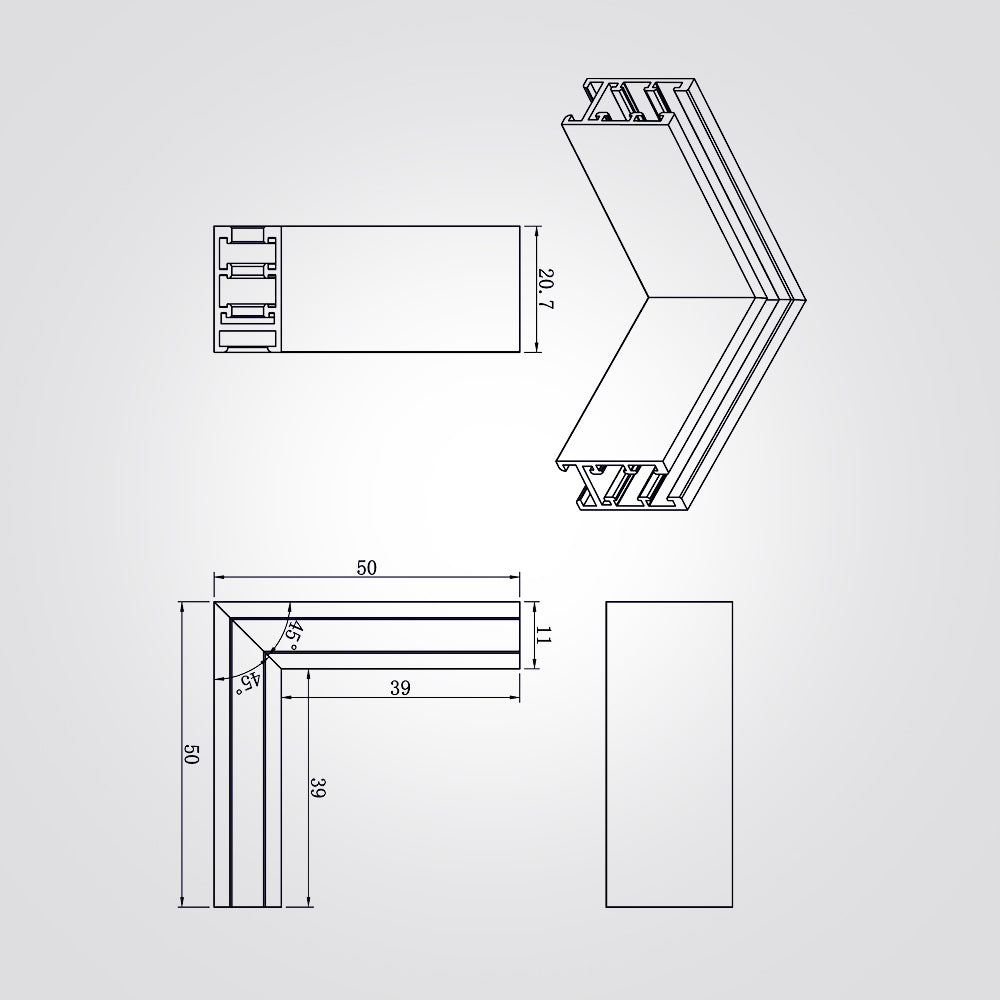 20.7

50

45°

45°

11

39

50

39